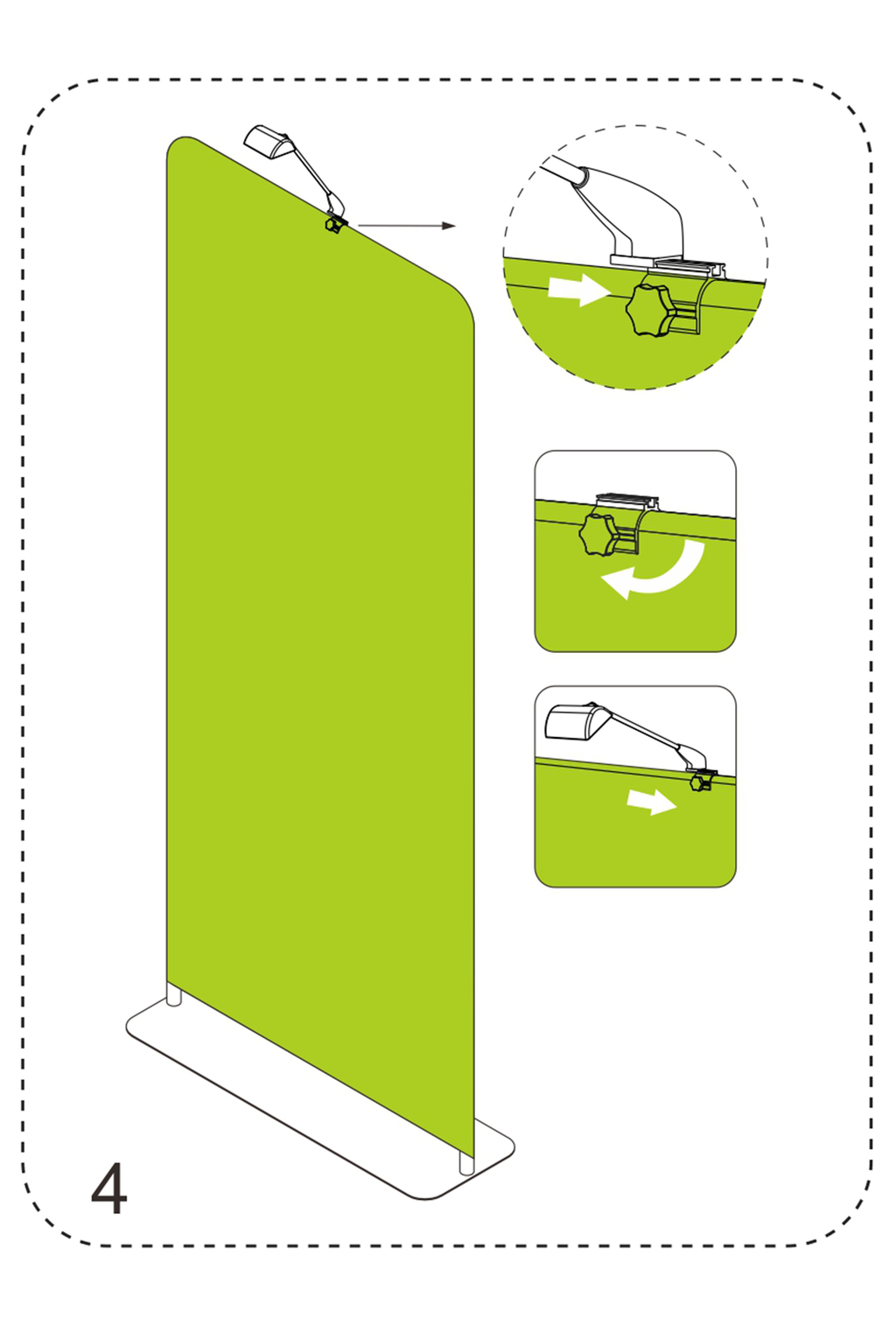 4